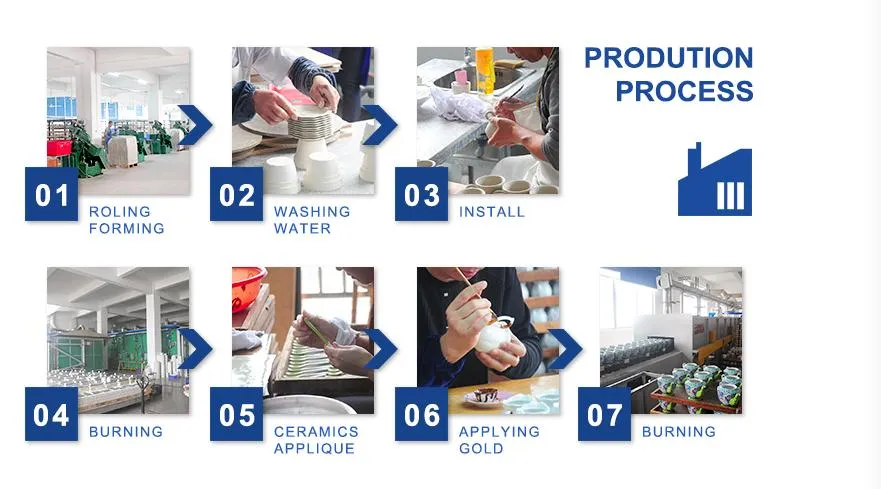 PRODUTION PROCESS

01 ROLING FORMING

02 WASHING WATER

03 INSTALL

04 BURNING

05 CERAMICS APPLIQUE

06 APPLYING GOLD

07 BURNING