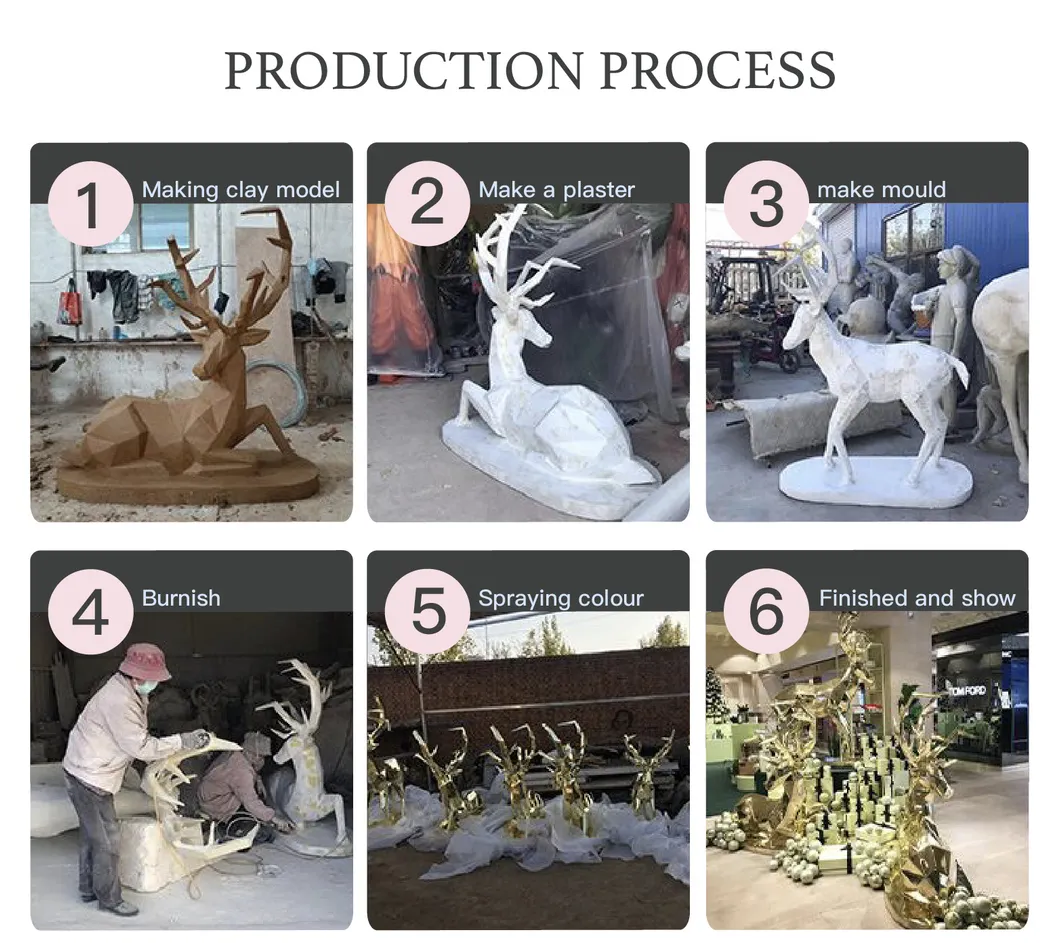 PRODUCTION PROCESS

1 Making clay model

2 Make a plaster

3 make mould

4 Burnish

5 Spraying colour

6 Finished and show

TOM FORD