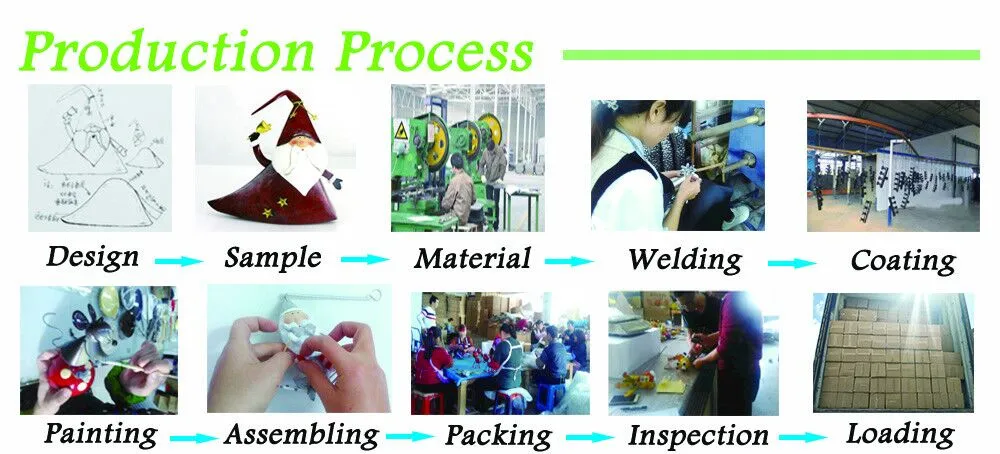 Production Process

Design Sample Material Welding Coating

Painting Assembling Packing Inspection Loading